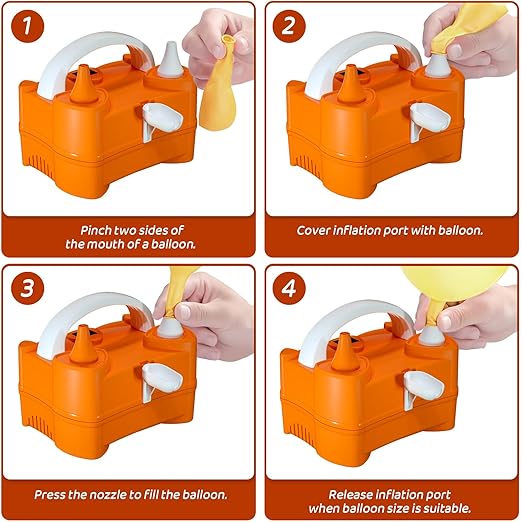 1

Pinch two sides of the mouth of a balloon.

2

Cover inflation port with balloon.

3

Press the nozzle to fill the balloon.

4

Release inflation port when balloon size is suitable.